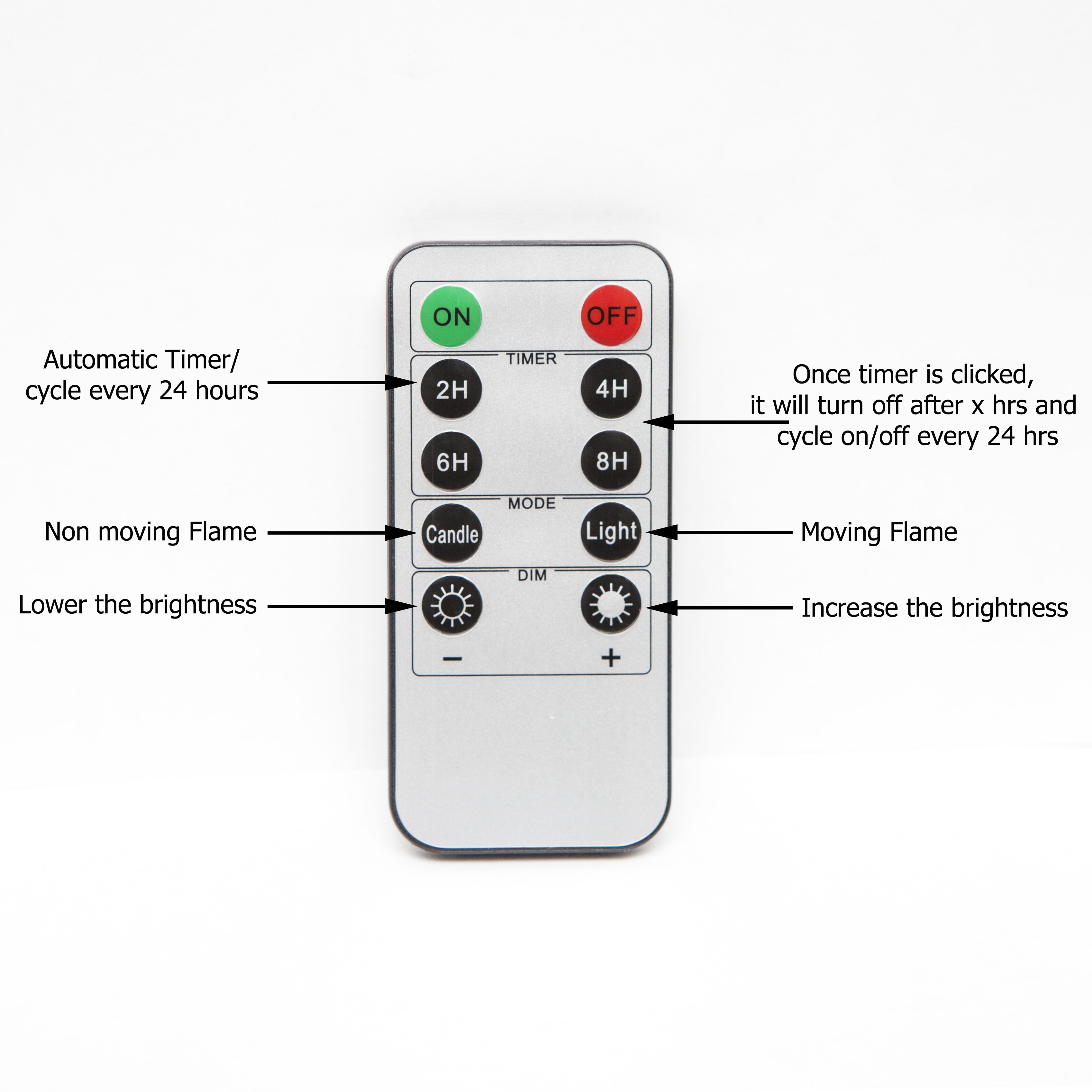 ON OFF

TIMER

Automatic Timer/ cycle every 24 hours

2H 4H

Once timer is clicked, it will turn off after x hrs and cycle on/off every 24 hrs

6H 8H

MODE

Non moving Flame

Candle Light

Moving Flame

DIM

Lower the brightness

Increase the brightness

− +